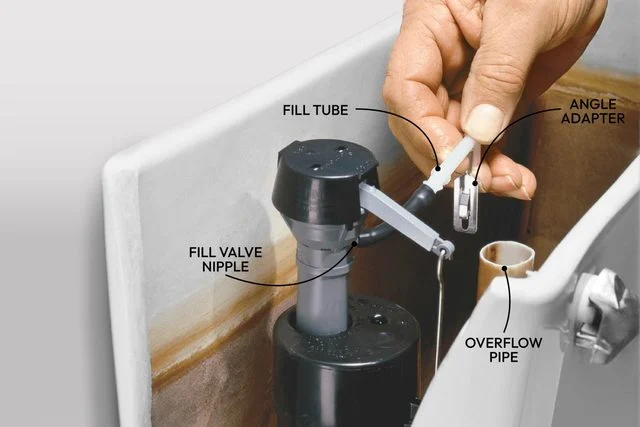 FILL TUBE

ANGLE ADAPTER

FILL VALVE NIPPLE

OVERFLOW PIPE